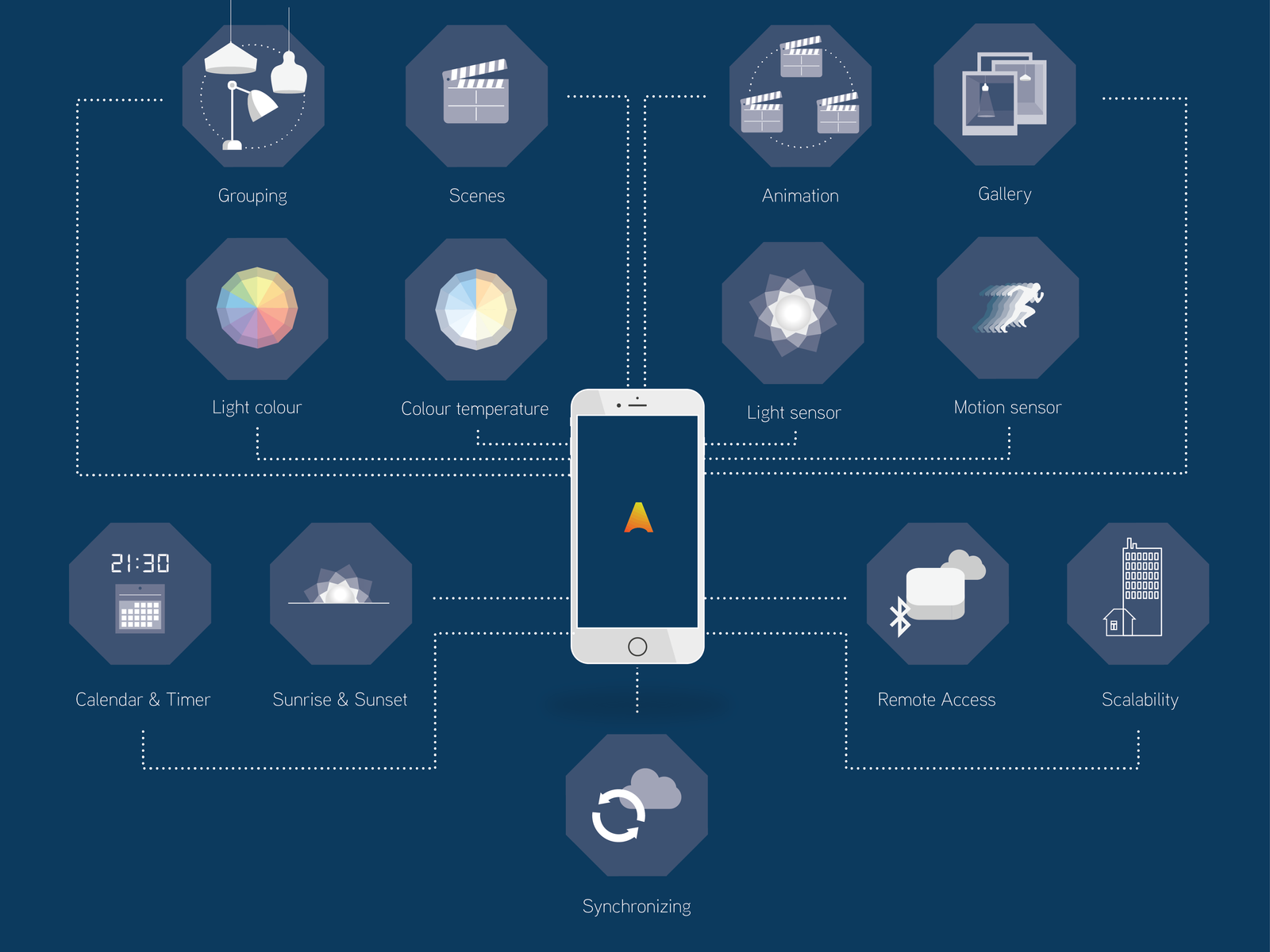 Grouping

Scenes

Animation

Gallery

Light colour

Colour temperature

Light sensor

Motion sensor

21:30

Calendar & Timer

Sunrise & Sunset

Remote Access

Scalability

Synchronizing